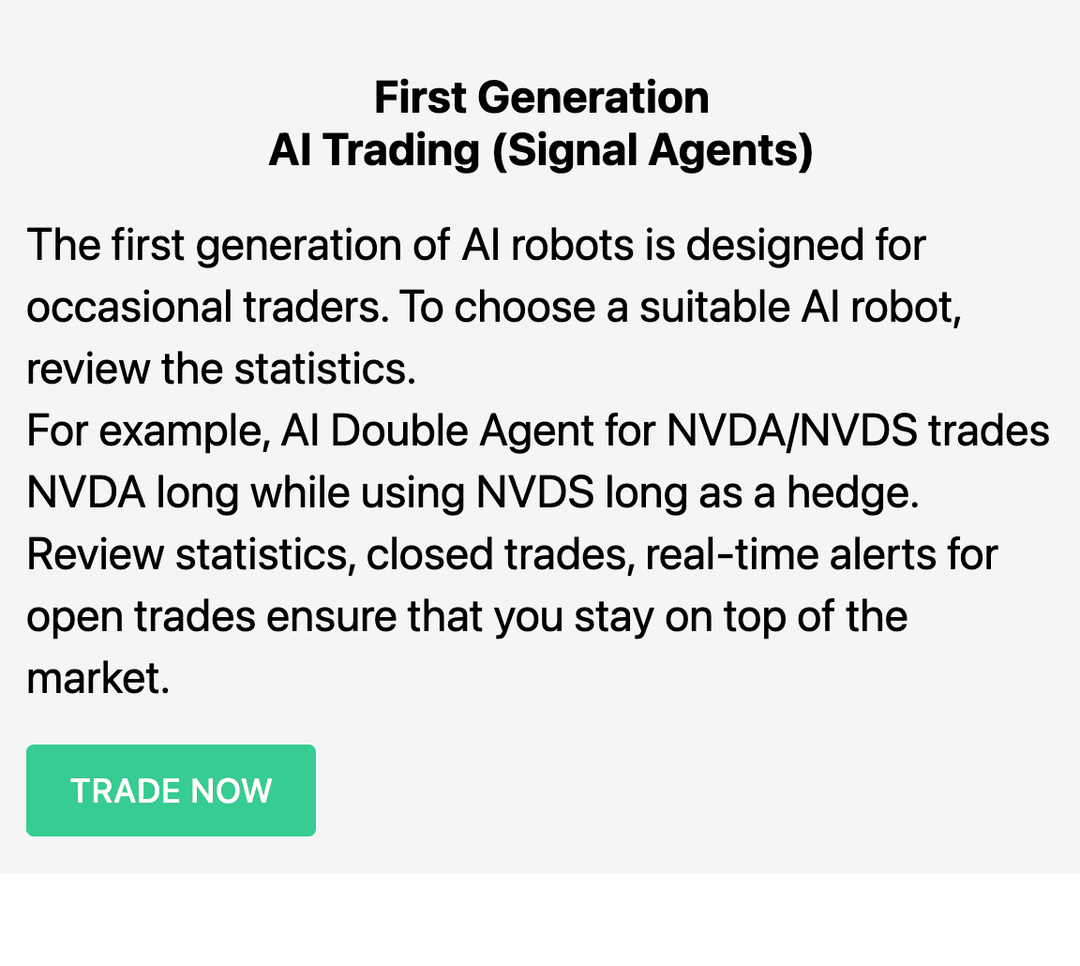 First Generation
AI Trading (Signal Agents)

The first generation of AI robots is designed for occasional traders. To choose a suitable AI robot, review the statistics.
For example, AI Double Agent for NVDA/NVDS trades NVDA long while using NVDS long as a hedge. Review statistics, closed trades, real-time alerts for open trades ensure that you stay on top of the market.

TRADE NOW